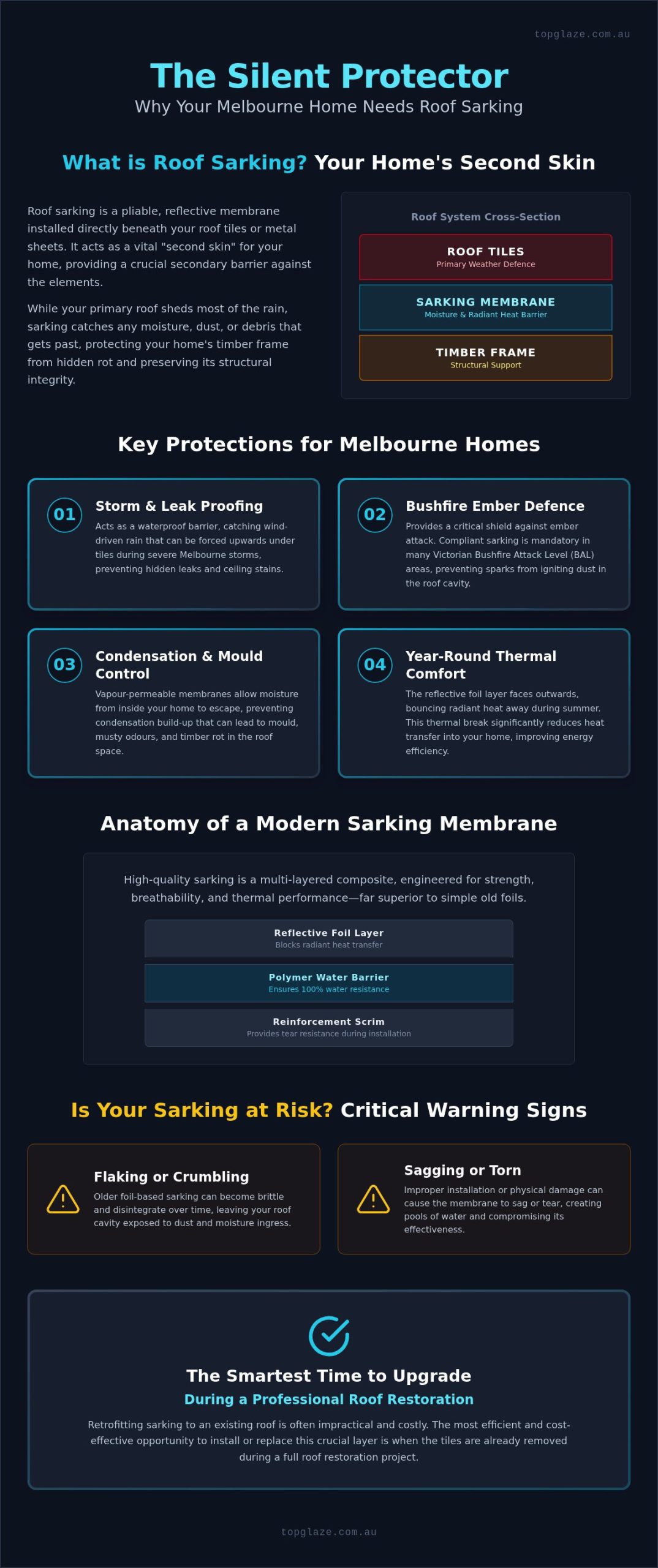 topglaze.com.au

The Silent Protector

Why Your Melbourne Home Needs Roof Sarking

What is Roof Sarking? Your Home's Second Skin

Roof sarking is a pliable, reflective membrane installed directly beneath your roof tiles or metal sheets. It acts as a vital "second skin" for your home, providing a crucial secondary barrier against the elements.

While your primary roof sheds most of the rain, sarking catches any moisture, dust, or debris that gets past, protecting your home's timber frame from hidden rot and preserving its structural integrity.

Roof System Cross-Section

ROOF TILES
Primary Weather Defence

SARKING MEMBRANE
Moisture & Radiant Heat Barrier

TIMBER FRAME
Structural Support

Key Protections for Melbourne Homes

01
Storm & Leak Proofing
Acts as a waterproof barrier, catching wind-driven rain that can be forced upwards under tiles during severe Melbourne storms, preventing hidden leaks and ceiling stains.

02
Bushfire Ember Defence
Provides a critical shield against ember attack. Compliant sarking is mandatory in many Victorian Bushfire Attack Level (BAL) areas, preventing sparks from igniting dust in the roof cavity.

03
Condensation & Mould Control
Vapour-permeable membranes allow moisture from inside your home to escape, preventing condensation build-up that can lead to mould, musty odours, and timber rot in the roof space.

04
Year-Round Thermal Comfort
The reflective foil layer faces outwards, bouncing radiant heat away during summer. This thermal break significantly reduces heat transfer into your home, improving energy efficiency.

Anatomy of a Modern Sarking Membrane

High-quality sarking is a multi-layered composite, engineered for strength, breathability, and thermal performance—far superior to simple old foils.

Reflective Foil Layer
Blocks radiant heat transfer

Polymer Water Barrier
Ensures 100% water resistance

Reinforcement Scrim
Provides tear resistance during installation

Is Your Sarking at Risk? Critical Warning Signs

Flaking or Crumbling
Older foil-based sarking can become brittle and disintegrate over time, leaving your roof cavity exposed to dust and moisture ingress.

Sagging or Torn
Improper installation or physical damage can cause the membrane to sag or tear, creating pools of water and compromising its effectiveness.

The Smartest Time to Upgrade
During a Professional Roof Restoration

Retrofitting sarking to an existing roof is often impractical and costly. The most efficient and cost-effective opportunity to install or replace this crucial layer is when the tiles are already removed during a full roof restoration project.

topglaze.com.au